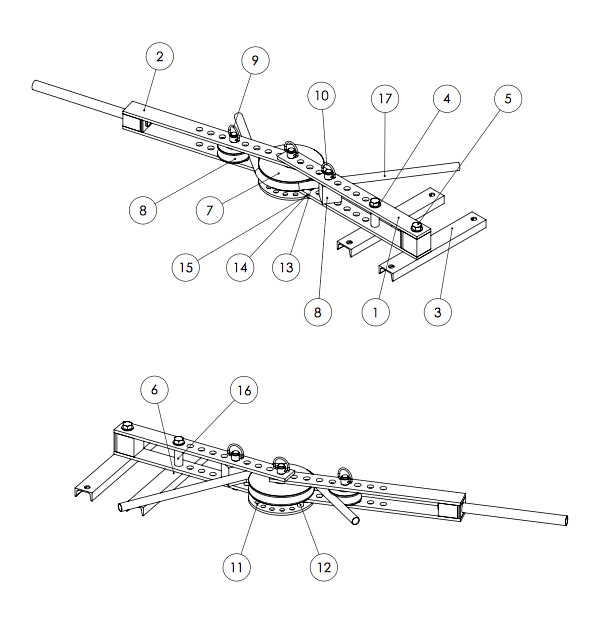 2
9
10
17
4
5
8
7
15
14
13
8
1
3

6
16
11
12