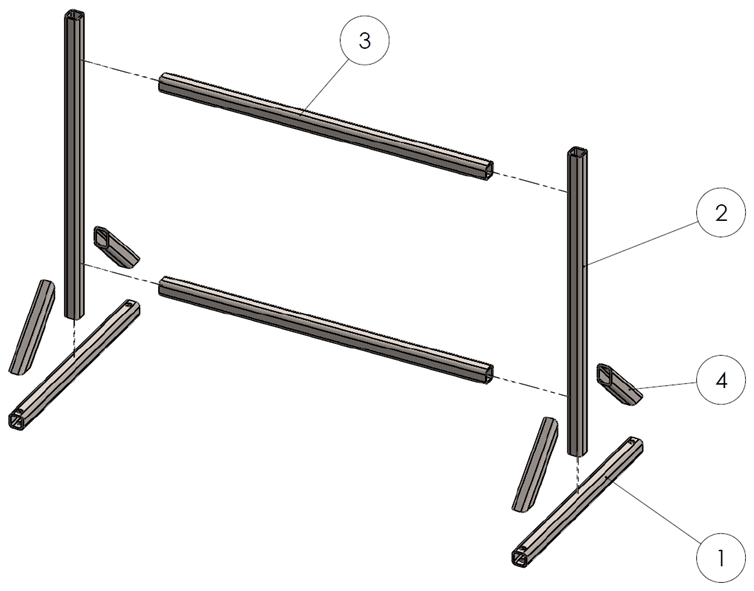 3
2
4
1